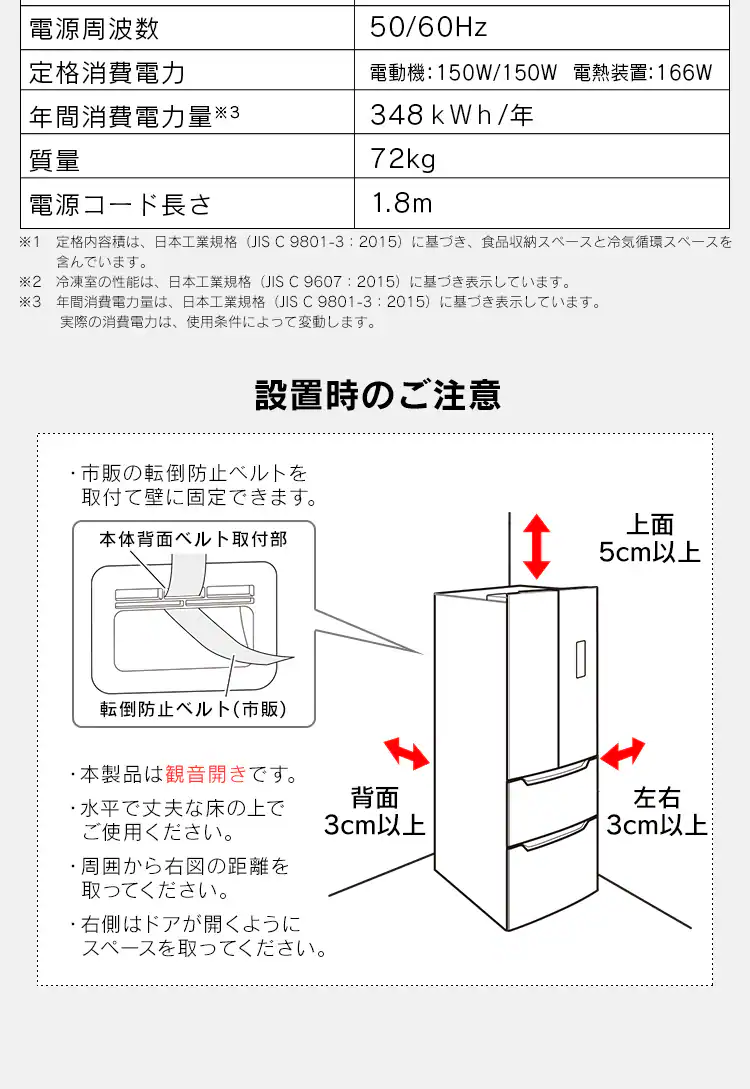 | 電源周波数 | 50/60Hz |
|---|---|
| 定格消費電力 | 電動機:150W/150W　電熱装置:166W |
| 年間消費電力量※3 | 348ｋWｈ/年 |
| 質量 | 72kg |
| 電源コード長さ | 1.8m |

※1　定格内容積は、日本工業規格（JIS C 9801-3：2015）に基づき、食品収納スペースと冷気循環スペースを含んでいます。
※2　冷凍室の性能は、日本工業規格（JIS C 9607：2015）に基づき表示しています。
※3　年間消費電力量は、日本工業規格（JIS C 9801-3：2015）に基づき表示しています。実際の消費電力は、使用条件によって変動します。

設置時のご注意

・市販の転倒防止ベルトを取付て壁に固定できます。

本体背面ベルト取付部

転倒防止ベルト（市販）

・本製品は観音開きです。

・水平で丈夫な床の上でご使用ください。

・周囲から右図の距離を取ってください。

・右側はドアが開くようにスペースを取ってください。

上面
5cm以上

背面
3cm以上

左右
3cm以上