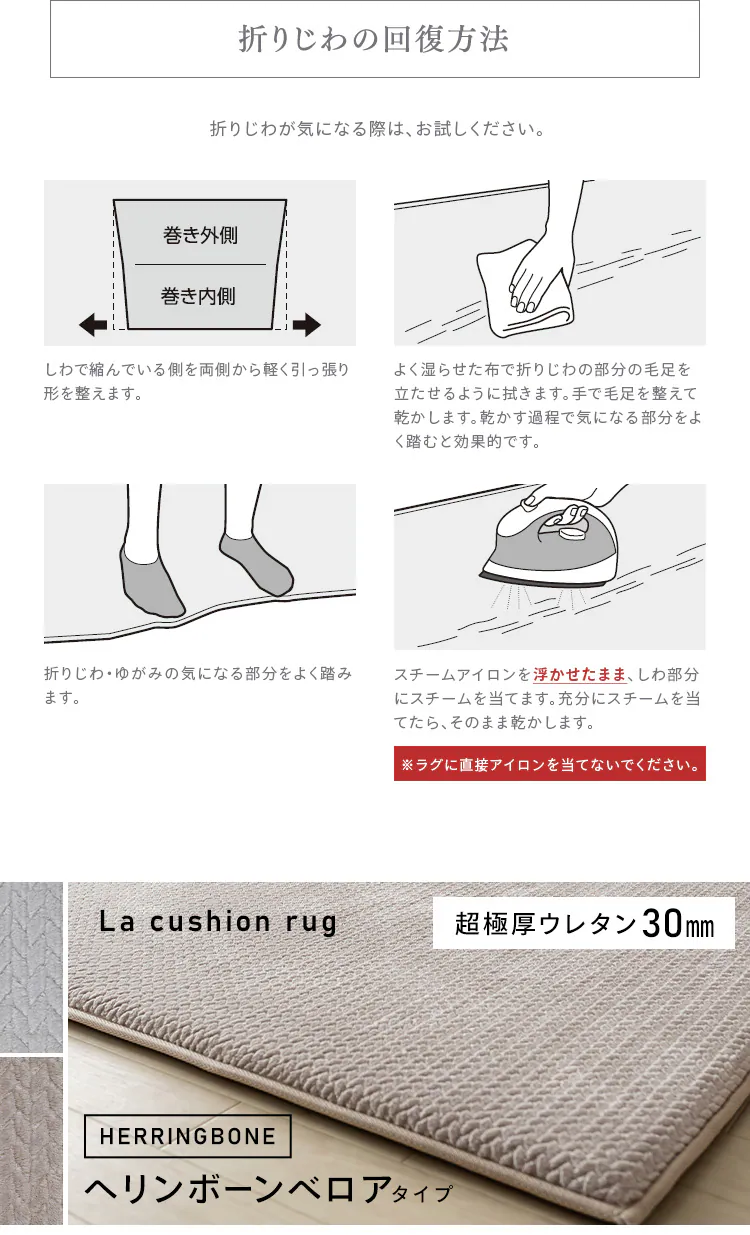 折りじわの回復方法

折りじわが気になる際は、お試しください。

巻き外側

巻き内側

しわで縮んでいる側を両側から軽く引っ張り形を整えます。

よく湿らせた布で折りじわの部分の毛足を立たせるように拭きます。手で毛足を整えて乾かします。乾かす過程で気になる部分をよく踏むと効果的です。

折りじわ・ゆがみの気になる部分をよく踏みます。

スチームアイロンを浮かせたまま、しわ部分にスチームを当てます。充分にスチームを当てたら、そのまま乾かします。

※ラグに直接アイロンを当てないでください。

La cushion rug

超極厚ウレタン30㎜

HERRINGBONE

ヘリンボーンベロアタイプ