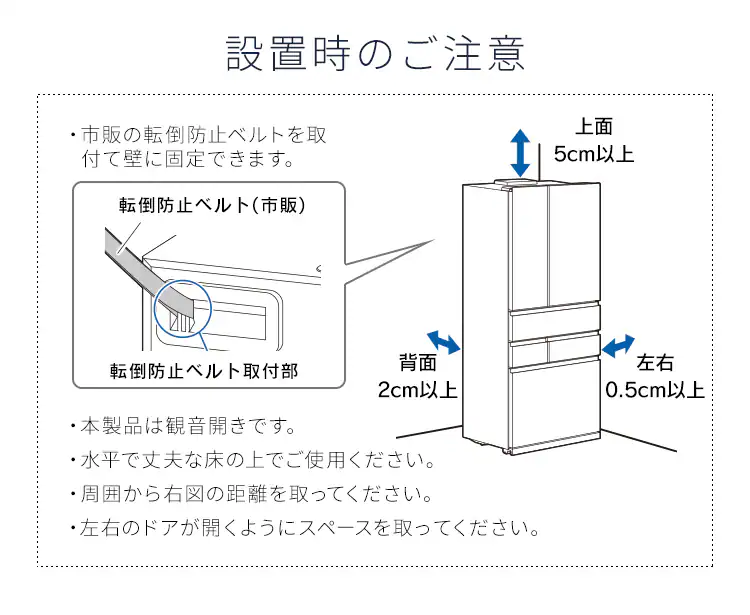 設置時のご注意

・市販の転倒防止ベルトを取付て壁に固定できます。

転倒防止ベルト(市販)

転倒防止ベルト取付部

上面
5cm以上

背面
2cm以上

左右
0.5cm以上

・本製品は観音開きです。

・水平で丈夫な床の上でご使用ください。

・周囲から右図の距離を取ってください。

・左右のドアが開くようにスペースを取ってください。