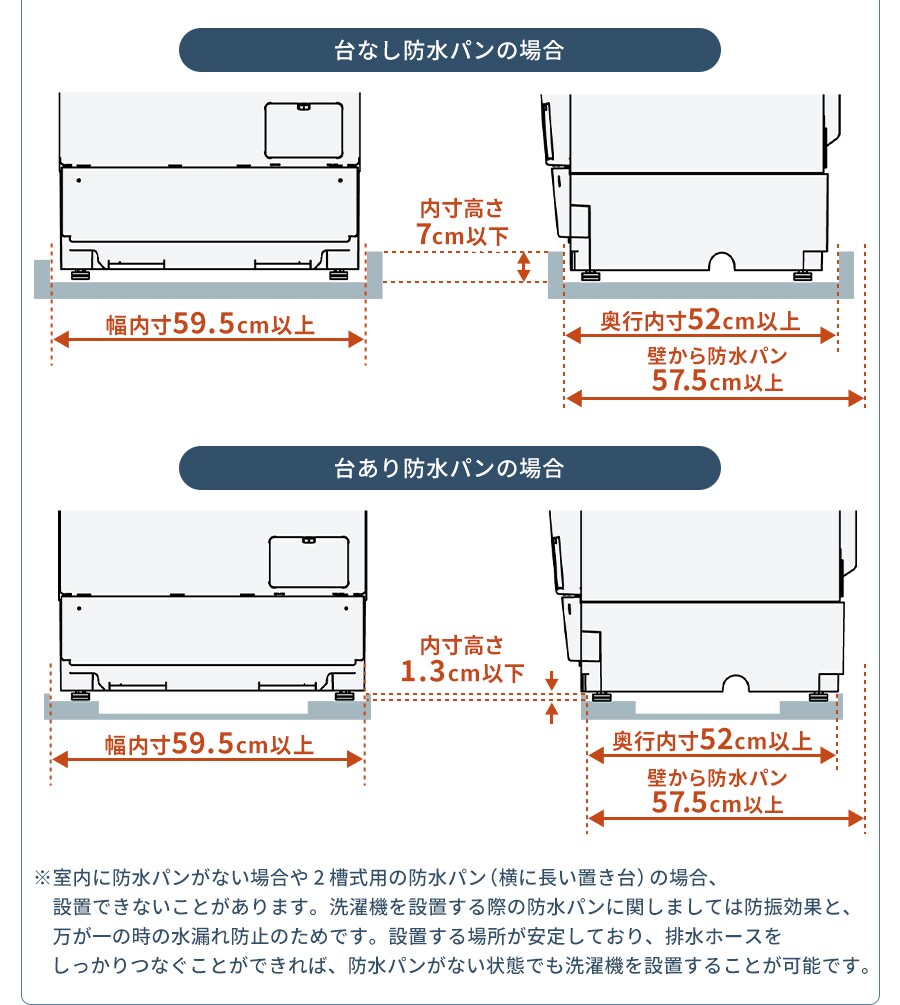 台なし防水パンの場合

内寸高さ
7cm以下

幅内寸59.5cm以上

奥行内寸52cm以上

壁から防水パン
57.5cm以上

台あり防水パンの場合

内寸高さ
1.3cm以下

幅内寸59.5cm以上

奥行内寸52cm以上

壁から防水パン
57.5cm以上

※室内に防水パンがない場合や２槽式用の防水パン（横に長い置き台）の場合、設置できないことがあります。洗濯機を設置する際の防水パンに関しましては防振効果と、万が一の時の水漏れ防止のためです。設置する場所が安定しており、排水ホースをしっかりつなぐことができれば、防水パンがない状態でも洗濯機を設置することが可能です。