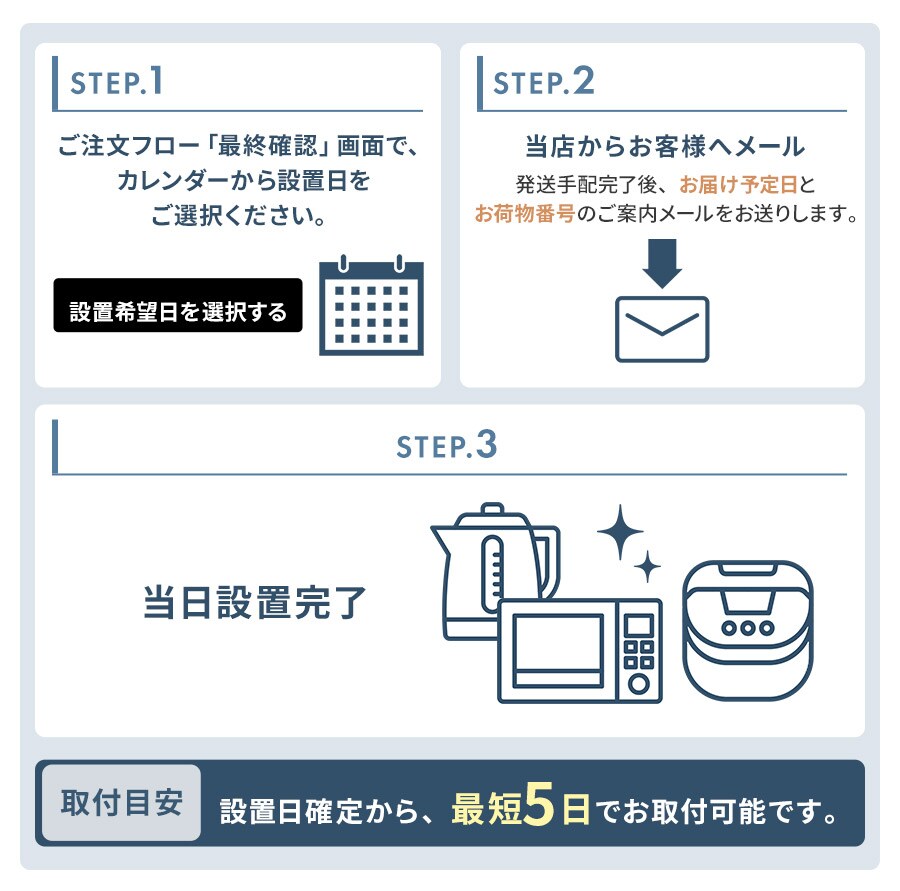 STEP.1

ご注文フロー「最終確認」画面で、カレンダーから設置日をご選択ください。

設置希望日を選択する

STEP.2

当店からお客様へメール

発送手配完了後、お届け予定日とお荷物番号のご案内メールをお送りします。

STEP.3

当日設置完了

取付目安

設置日確定から、最短5日でお取付可能です。