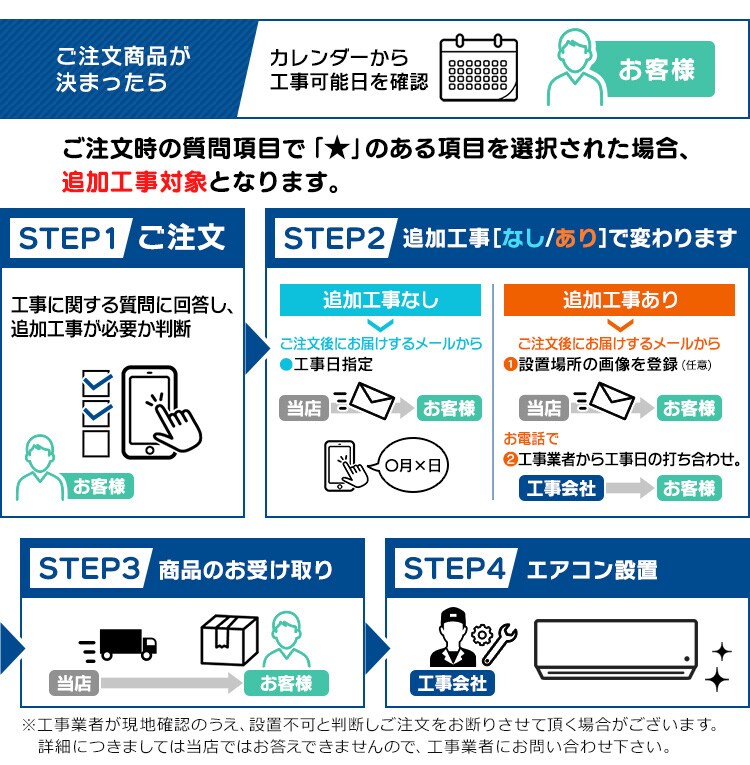 ご注文商品が決まったら

カレンダーから工事可能日を確認

お客様

ご注文時の質問項目で「★」のある項目を選択された場合、追加工事対象となります。

STEP1 ご注文

工事に関する質問に回答し、追加工事が必要か判断

お客様

STEP2 追加工事[なし/あり]で変わります

追加工事なし

ご注文後にお届けするメールから
●工事日指定

当店 お客様

○月×日

追加工事あり

ご注文後にお届けするメールから
❶設置場所の画像を登録（任意）

当店 お客様

お電話で
❷工事業者から工事日の打ち合わせ。

工事会社 お客様

STEP3 商品のお受け取り

当店 お客様

STEP4 エアコン設置

工事会社

※工事業者が現地確認のうえ、設置不可と判断しご注文をお断りさせて頂く場合がございます。
詳細につきましては当店ではお答えできませんので、工事業者にお問い合わせ下さい。