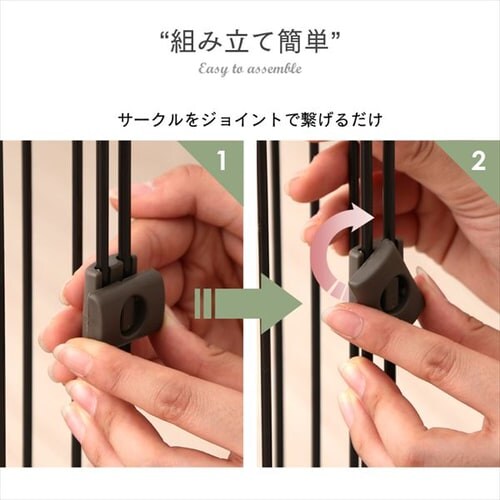 “組み立て簡単”

Easy to assemble

サークルをジョイントで繋げるだけ

1

2