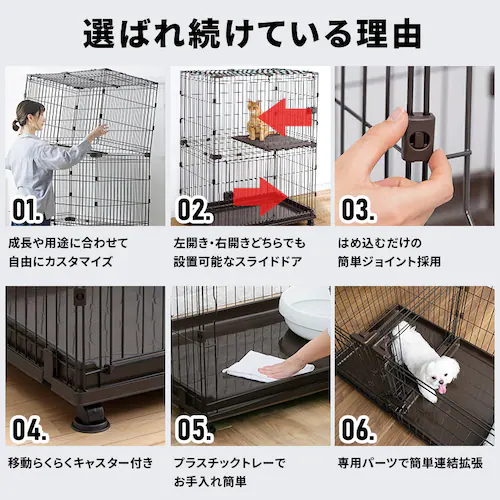 選ばれ続けている理由

01.
成長や用途に合わせて
自由にカスタマイズ

02.
左開き・右開きどちらでも
設置可能なスライドドア

03.
はめ込むだけの
簡単ジョイント採用

04.
移動らくらくキャスター付き

05.
プラスチックトレーで
お手入れ簡単

06.
専用パーツで簡単連結拡張