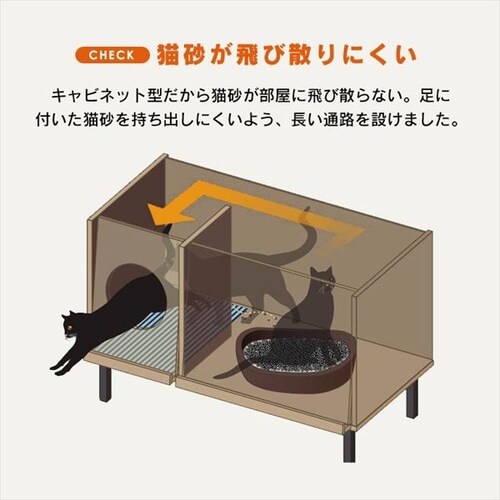 CHECK 猫砂が飛び散りにくい

キャビネット型だから猫砂が部屋に飛び散らない。足に付いた猫砂を持ち出しにくいよう、長い通路を設けました。