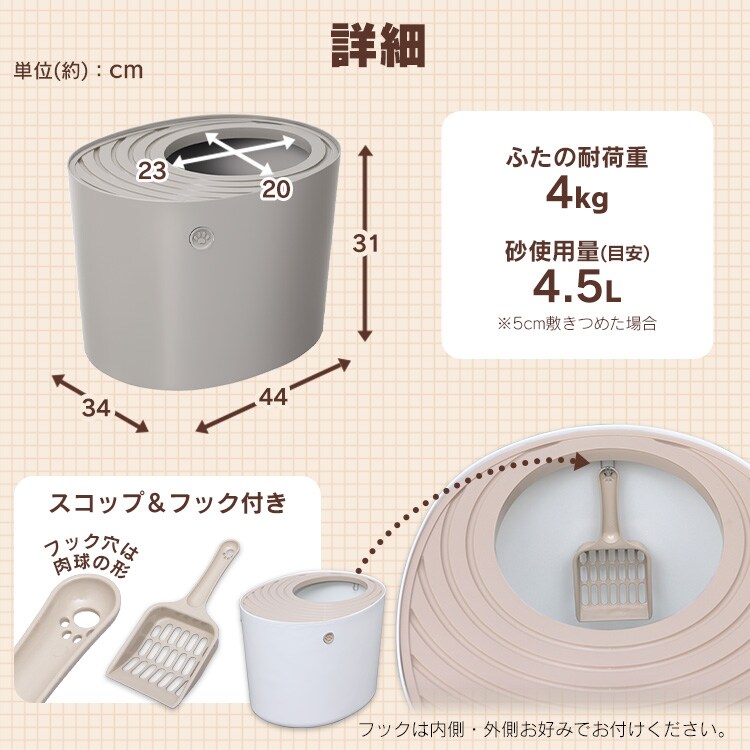 詳細

単位(約)：cm

23

20

31

34

44

ふたの耐荷重

4kg

砂使用量(目安)

4.5L

※5cm敷きつめた場合

スコップ＆フック付き

フック穴は肉球の形

フックは内側・外側お好みでお付けください。