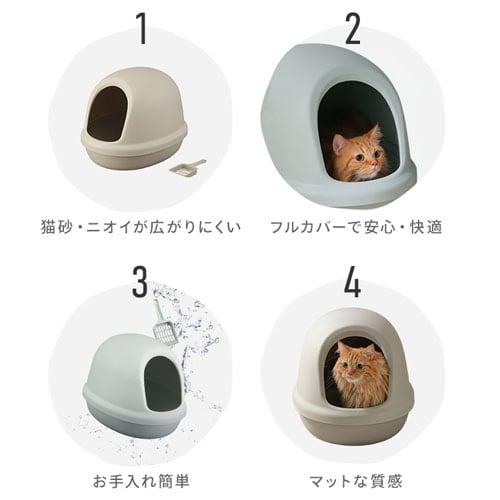 1

猫砂・ニオイが広がりにくい

2

フルカバーで安心・快適

3

お手入れ簡単

4

マットな質感