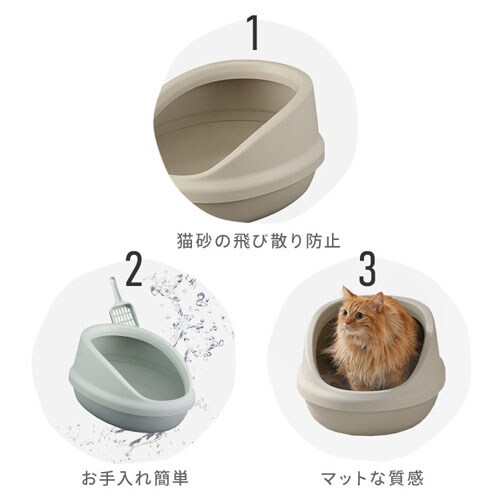 1

猫砂の飛び散り防止

2

お手入れ簡単

3

マットな質感