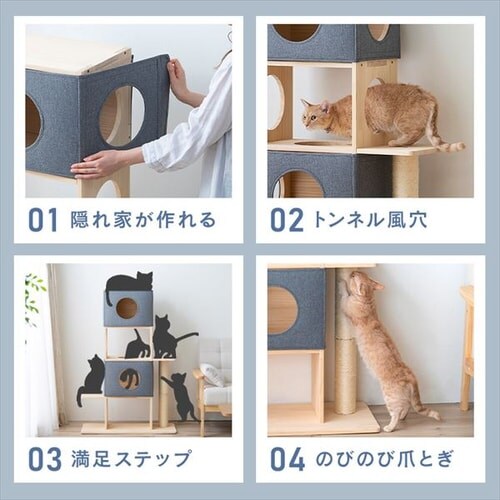 01 隠れ家が作れる

02 トンネル風穴

03 満足ステップ

04 のびのび爪とぎ