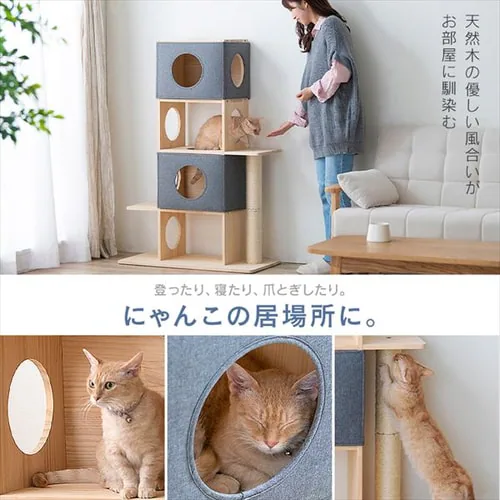 天然木の優しい風合いが
お部屋に馴染む

登ったり、寝たり、爪とぎしたり。
にゃんこの居場所に。