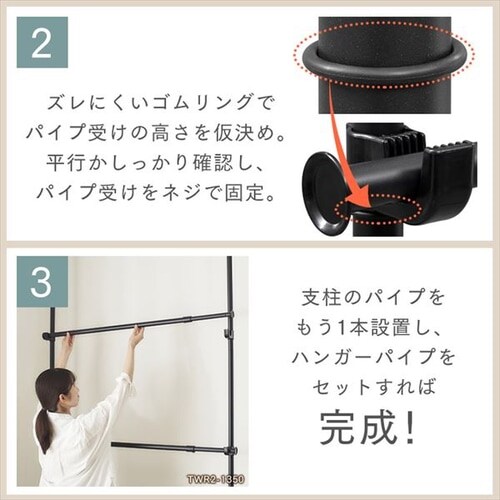 2

ズレにくいゴムリングで
パイプ受けの高さを仮決め。
平行かしっかり確認し、
パイプ受けをネジで固定。

3

支柱のパイプを
もう1本設置し、
ハンガーパイプを
セットすれば
完成!

TWR2-1350