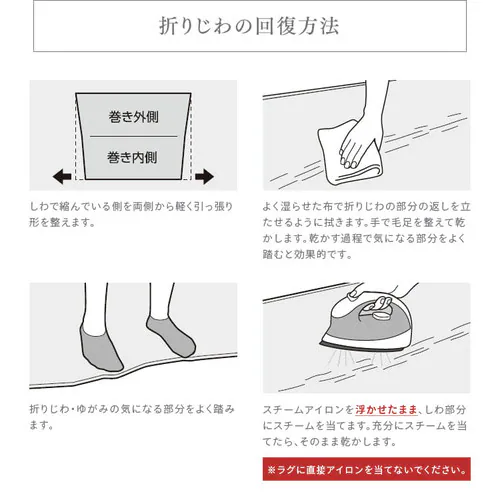 折りじわの回復方法

巻き外側

巻き内側

しわで縮んでいる側を両側から軽く引っ張り形を整えます。

よく湿らせた布で折りじわの部分の返しを立たせるように拭きます。手で毛足を整えて乾かします。乾かす過程で気になる部分をよく踏むと効果的です。

折りじわ・ゆがみの気になる部分をよく踏みます。

スチームアイロンを浮かせたまま、しわ部分にスチームを当てます。充分にスチームを当てたら、そのまま乾かします。

※ラグに直接アイロンを当てないでください。