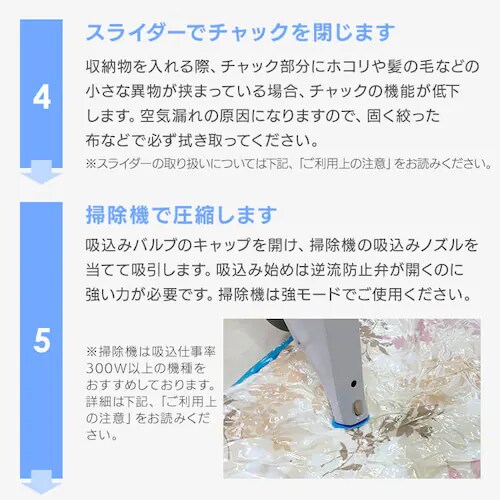 4

スライダーでチャックを閉じます

収納物を入れる際、チャック部分にホコリや髪の毛などの小さな異物が挟まっている場合、チャックの機能が低下します。空気漏れの原因になりますので、固く絞った布などで必ず拭き取ってください。
※スライダーの取り扱いについては下記、「ご利用上の注意」をお読みください。

5

掃除機で圧縮します

吸込みバルブのキャップを開け、掃除機の吸込みノズルを当てて吸引します。吸込み始めは逆流防止弁が開くのに強い力が必要です。掃除機は強モードでご使用ください。

※掃除機は吸込仕事率300W以上の機種をおすすめしております。詳細は下記、「ご利用上の注意」をお読みください。