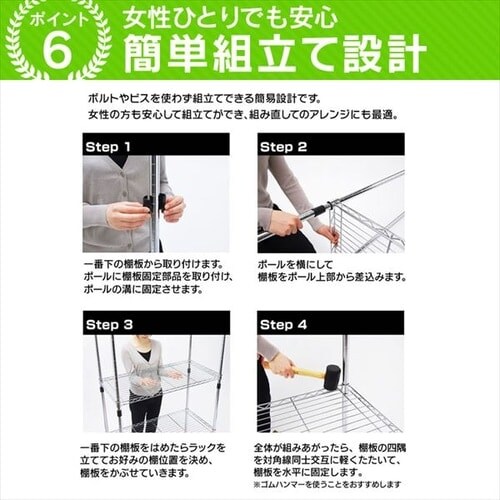 ポイント
6

女性ひとりでも安心
簡単組立て設計

ボルトやビスを使わず組立てできる簡易設計です。
女性の方も安心して組立てができ、組み直してのアレンジにも最適。

Step 1

一番下の棚板から取り付けます。
ポールに棚板固定部品を取り付け、
ポールの溝に固定させます。

Step 2

ポールを横にして
棚板をポール上部から差込みます。

Step 3

一番下の棚板をはめたらラックを
立ててお好みの棚位置を決め、
棚板をかぶせていきます。

Step 4

全体が組みあがったら、棚板の四隅
を対角線同士交互に軽くたたいて、
棚板を水平に固定します。
※ゴムハンマーを使うことをおすすめします