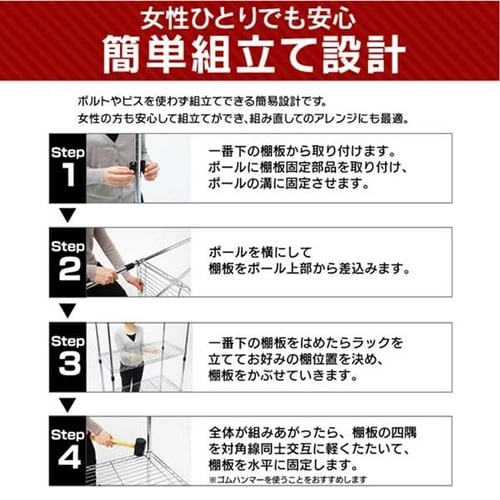 女性ひとりでも安心
簡単組立て設計

ボルトやビスを使わず組立てできる簡易設計です。
女性の方も安心して組立てができ、組み直してのアレンジにも最適。

Step 1

一番下の棚板から取り付けます。
ポールに棚板固定部品を取り付け、
ポールの溝に固定させます。

Step 2

ポールを横にして
棚板をポール上部から差込みます。

Step 3

一番下の棚板をはめたらラックを
立ててお好みの棚位置を決め、
棚板をかぶせていきます。

Step 4

全体が組みあがったら、棚板の四隅
を対角線同士交互に軽くたたいて、
棚板を水平に固定します。
※ゴムハンマーを使うことをおすすめします