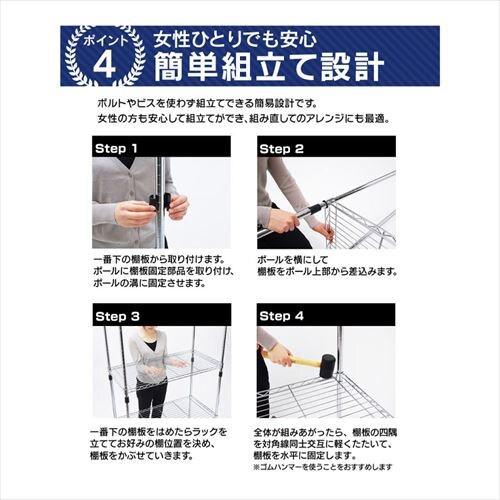 ポイント
4
女性ひとりでも安心
簡単組立て設計

ボルトやビスを使わず組立てできる簡易設計です。
女性の方も安心して組立てができ、組み直してのアレンジにも最適。

Step 1

一番下の棚板から取り付けます。
ポールに棚板固定部品を取り付け、
ポールの溝に固定させます。

Step 2

ポールを横にして
棚板をポール上部から差込みます。

Step 3

一番下の棚板をはめたらラックを
立ててお好みの棚位置を決め、
棚板をかぶせていきます。

Step 4

全体が組みあがったら、棚板の四隅
を対角線同士交互に軽くたたいて、
棚板を水平に固定します。
※ゴムハンマーを使うことをおすすめします