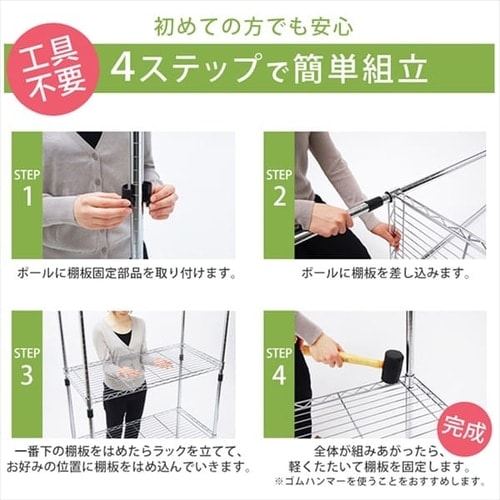 初めての方でも安心

工具不要

4ステップで簡単組立

STEP 1

ポールに棚板固定部品を取り付けます。

STEP 2

ポールに棚板を差し込みます。

STEP 3

一番下の棚板をはめたらラックを立てて、お好みの位置に棚板をはめ込んでいきます。

STEP 4

完成

全体が組みあがったら、軽くたたいて棚板を固定します。
※ゴムハンマーを使うことをおすすめします。