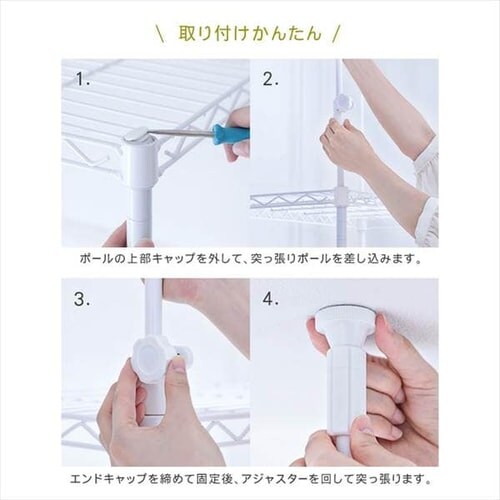 \ 取り付けかんたん /

1.

2.

ポールの上部キャップを外して、突っ張りポールを差し込みます。

3.

4.

エンドキャップを締めて固定後、アジャスターを回して突っ張ります。