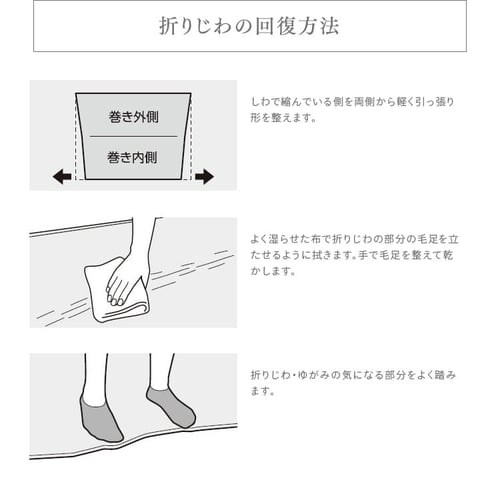 折りじわの回復方法

巻き外側

巻き内側

しわで縮んでいる側を両側から軽く引っ張り形を整えます。

よく湿らせた布で折りじわの部分の毛足を立たせるように拭きます。手で毛足を整えて乾かします。

折りじわ・ゆがみの気になる部分をよく踏みます。