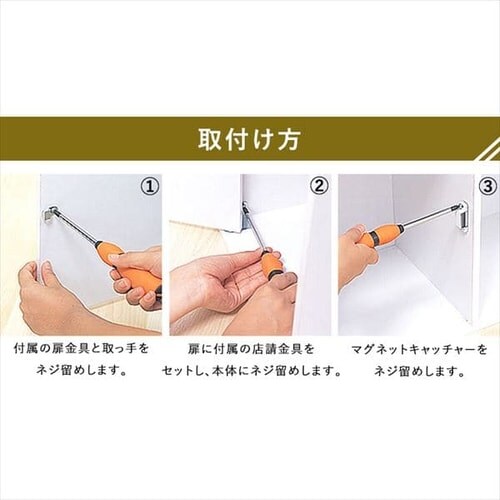 取付け方

①

付属の扉金具と取っ手をネジ留めします。

②

扉に付属の店請金具をセットし、本体にネジ留めします。

③

マグネットキャッチャーをネジ留めします。