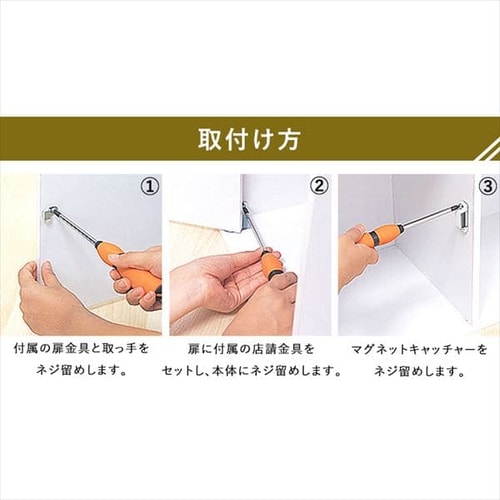 取付け方

①

付属の扉金具と取っ手をネジ留めします。

②

扉に付属の店請金具をセットし、本体にネジ留めします。

③

マグネットキャッチャーをネジ留めします。