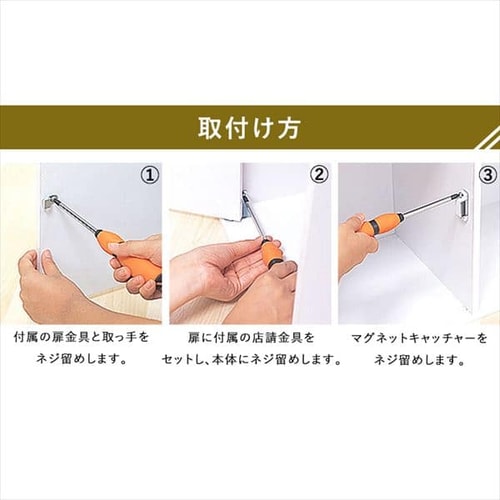 取付け方

①

付属の扉金具と取っ手をネジ留めします。

②

扉に付属の店請金具をセットし、本体にネジ留めします。

③

マグネットキャッチャーをネジ留めします。