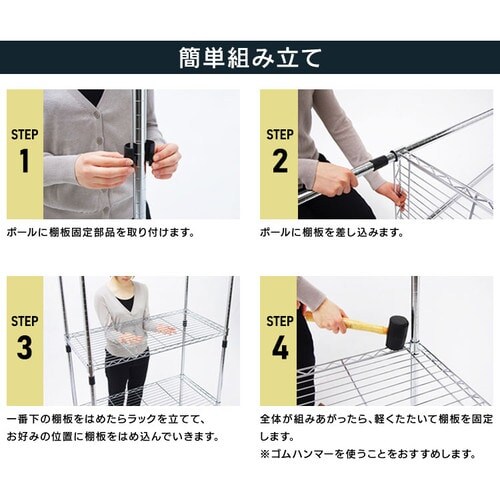 簡単組み立て

STEP 1

ポールに棚板固定部品を取り付けます。

STEP 2

ポールに棚板を差し込みます。

STEP 3

一番下の棚板をはめたらラックを立てて、お好みの位置に棚板をはめ込んでいきます。

STEP 4

全体が組みあがったら、軽くたたいて棚板を固定します。
※ゴムハンマーを使うことをおすすめします。