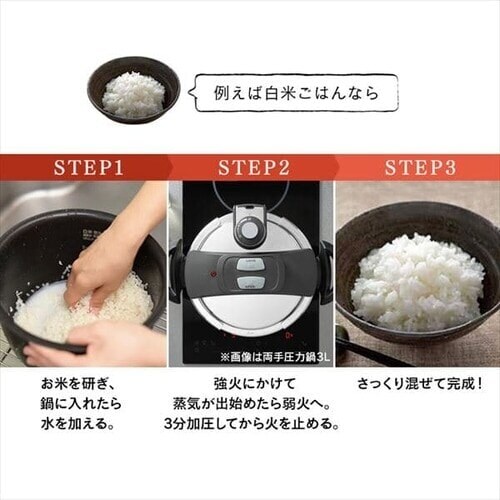 例えば白米ごはんなら

STEP1

STEP2

STEP3

※画像は両手圧力鍋3L

お米を研ぎ、
鍋に入れたら
水を加える。

強火にかけて
蒸気が出始めたら弱火へ。
3分加圧してから火を止める。

さっくり混ぜて完成！