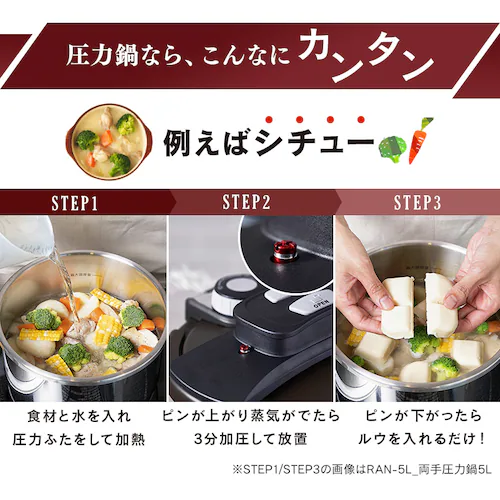 圧力鍋なら、こんなにカンタン

例えばシチュー

STEP1

STEP2

STEP3

OPEN

食材と水を入れ
圧力ふたをして加熱

ピンが上がり蒸気がでたら
3分加圧して放置

ピンが下がったら
ルウを入れるだけ！

※STEP1/STEP3の画像はRAN-5L_両手圧力鍋5L