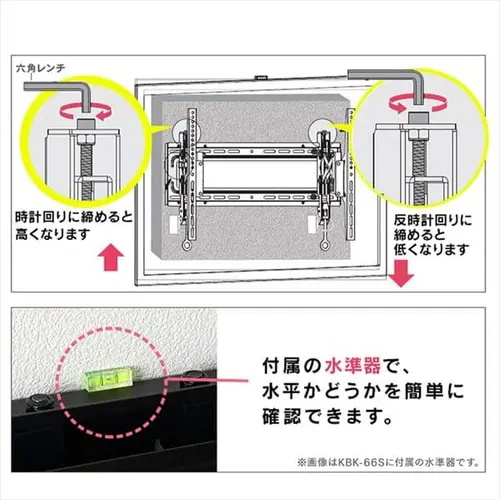 六角レンチ

時計回りに締めると高くなります

反時計回りに締めると低くなります

付属の水準器で、水平かどうかを簡単に確認できます。

※画像はKBK-66Sに付属の水準器です。