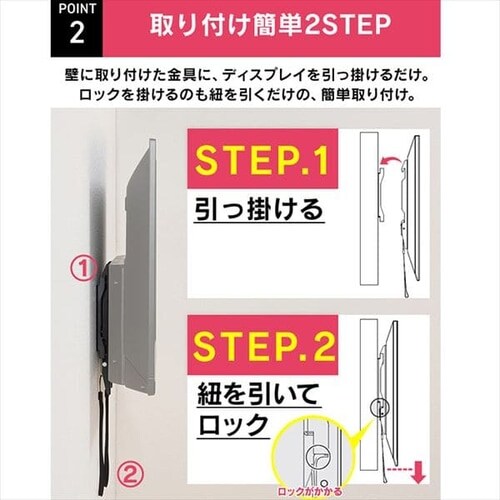 POINT 2

取り付け簡単2STEP

壁に取り付けた金具に、ディスプレイを引っ掛けるだけ。
ロックを掛けるのも紐を引くだけの、簡単取り付け。

①

②

STEP.1

引っ掛ける

STEP.2

紐を引いて
ロック

ロックがかかる