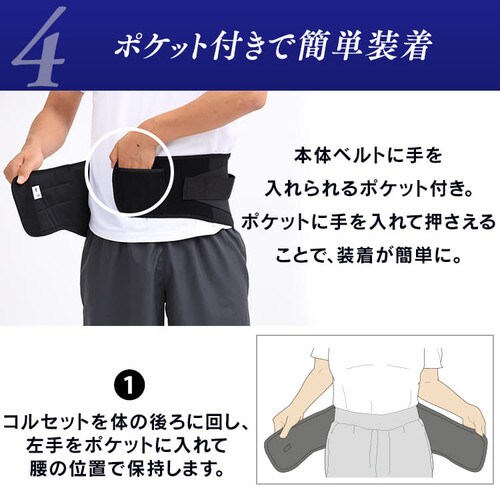 4 ポケット付きで簡単装着

本体ベルトに手を入れられるポケット付き。ポケットに手を入れて押さえることで、装着が簡単に。

1

コルセットを体の後ろに回し、左手をポケットに入れて腰の位置で保持します。