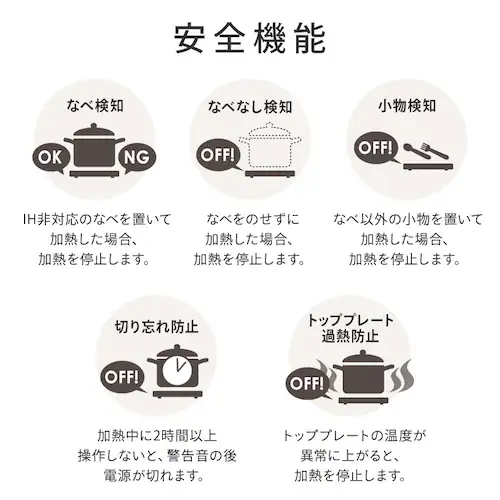 安全機能

なべ検知

OK

NG

IH非対応のなべを置いて加熱した場合、加熱を停止します。

なべなし検知

OFF!

なべをのせずに加熱した場合、加熱を停止します。

小物検知

OFF!

なべ以外の小物を置いて加熱した場合、加熱を停止します。

切り忘れ防止

OFF!

加熱中に2時間以上操作しないと、警告音の後電源が切れます。

トッププレート過熱防止

OFF!

トッププレートの温度が異常に上がると、加熱を停止します。