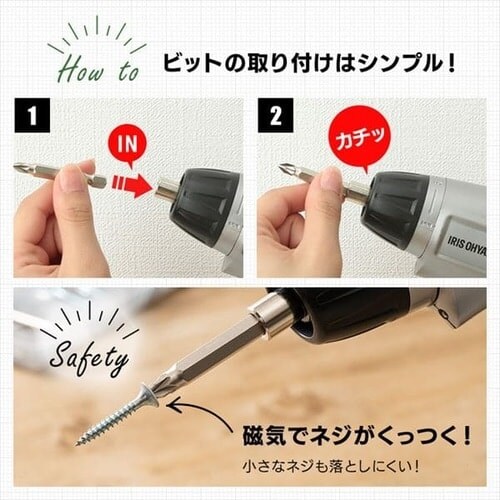 How to

ビットの取り付けはシンプル！

1

IN

2

カチッ

IRIS OHYA

Safety

磁気でネジがくっつく！

小さなネジも落としにくい！