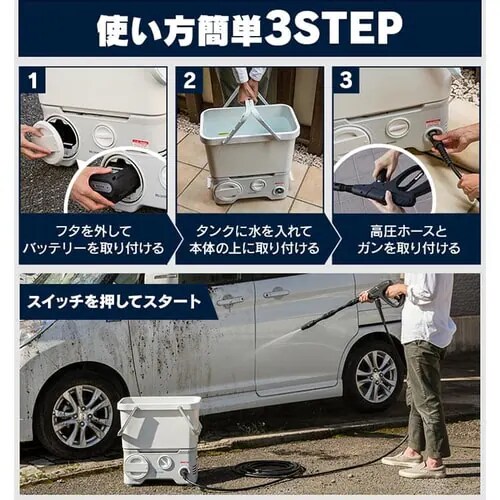 使い方簡単3STEP

1

フタを外して
バッテリーを取り付ける

2

タンクに水を入れて
本体の上に取り付ける

3

高圧ホースと
ガンを取り付ける

スイッチを押してスタート