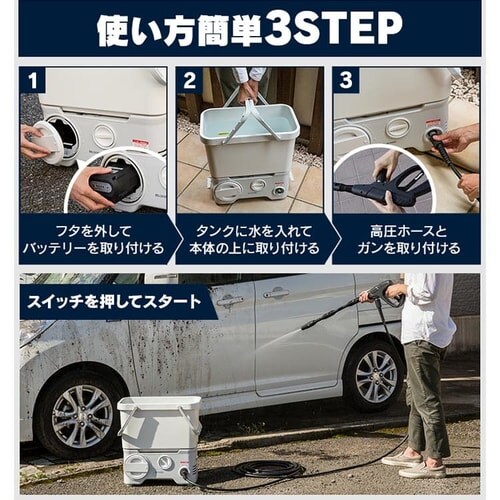 使い方簡単3STEP

1
フタを外して
バッテリーを取り付ける

2
タンクに水を入れて
本体の上に取り付ける

3
高圧ホースと
ガンを取り付ける

スイッチを押してスタート