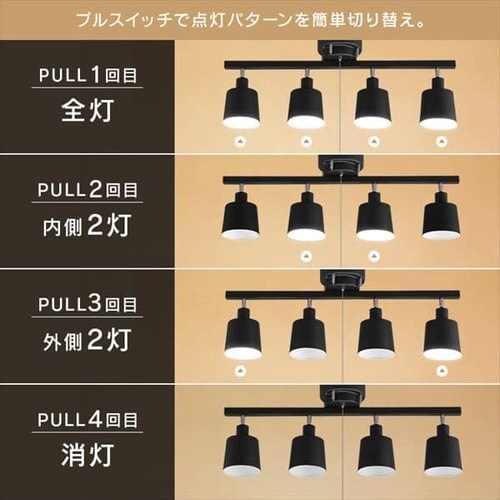 プルスイッチで点灯パターンを簡単切り替え。

PULL 1回目
全灯

PULL 2回目
内側 2灯

PULL 3回目
外側 2灯

PULL 4回目
消灯