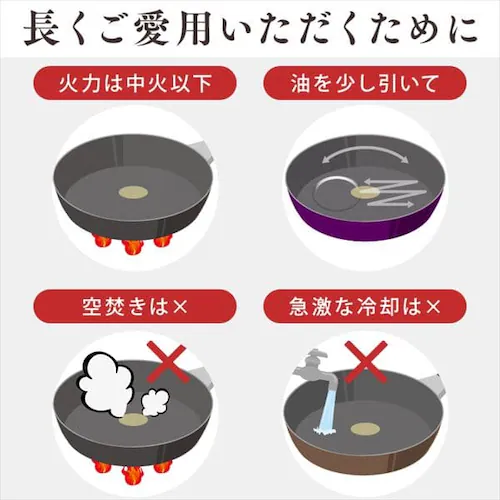 長くご愛用いただくために

火力は中火以下

油を少し引いて

空焚きは×

急激な冷却は×