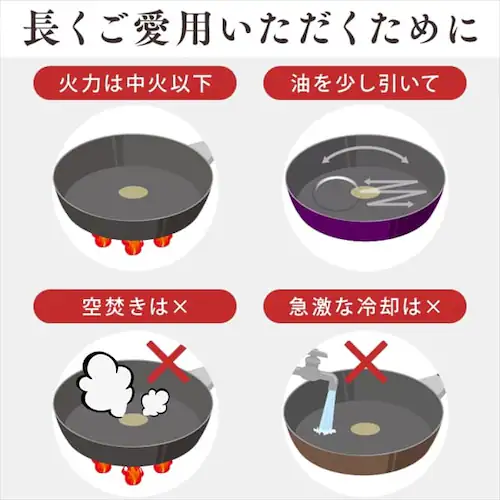 長くご愛用いただくために

火力は中火以下

油を少し引いて

空焚きは×

急激な冷却は×