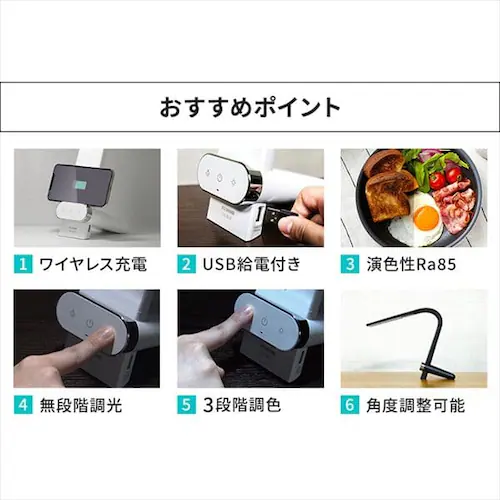 おすすめポイント

1 ワイヤレス充電

2 USB給電付き

3 演色性Ra85

4 無段階調光

5 3段階調色

6 角度調整可能