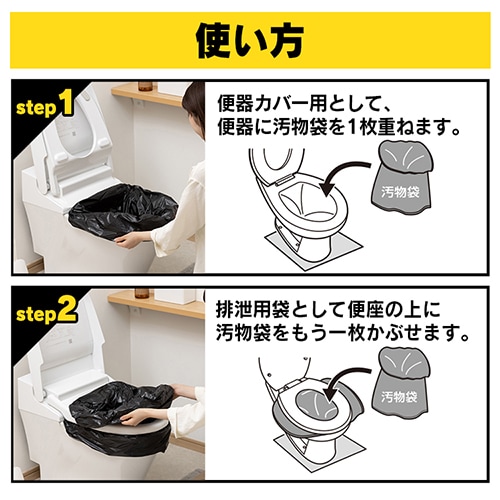 使い方

step1

便器カバー用として、便器に汚物袋を1枚重ねます。

汚物袋

step2

排泄用袋として便座の上に汚物袋をもう一枚かぶせます。

汚物袋