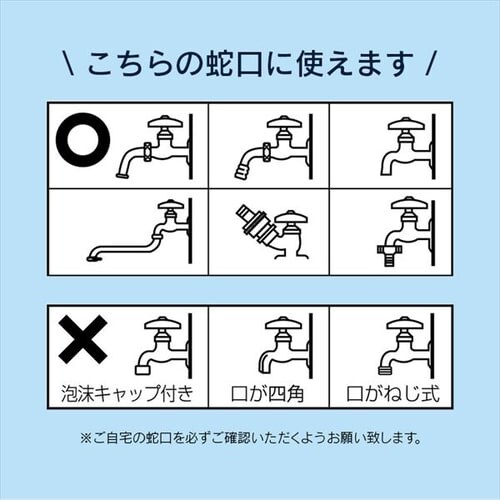 \ こちらの蛇口に使えます /

泡沫キャップ付き

口が四角

口がねじ式

※ご自宅の蛇口を必ずご確認いただくようお願い致します。