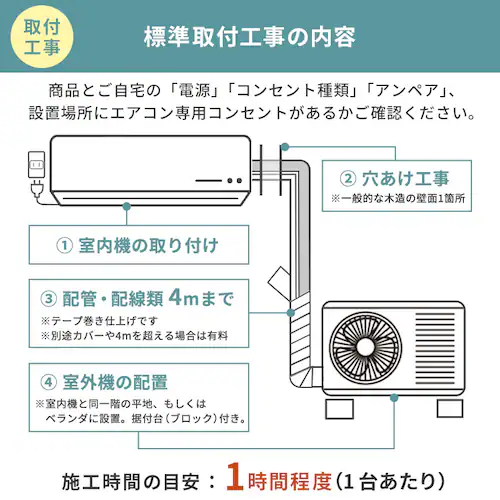 取付工事

標準取付工事の内容

商品とご自宅の「電源」「コンセント種類」「アンペア」、設置場所にエアコン専用コンセントがあるかご確認ください。

② 穴あけ工事
※一般的な木造の壁面1箇所

① 室内機の取り付け

③ 配管・配線類 4mまで
※テープ巻き仕上げです
※別途カバーや4mを超える場合は有料

④ 室外機の配置
※室内機と同一階の平地、もしくはベランダに設置。据付台（ブロック）付き。

施工時間の目安：1時間程度（1台あたり）