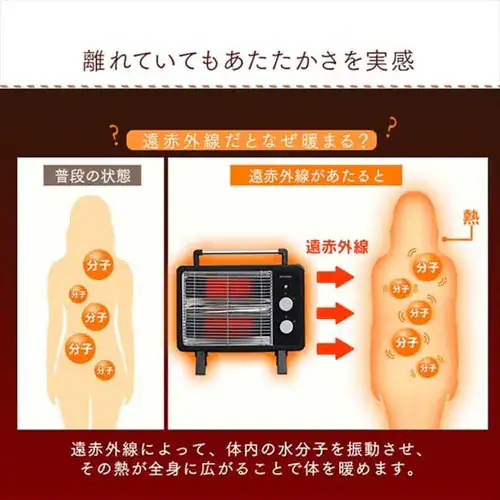 離れていてもあたたかさを実感

?
遠赤外線だとなぜ暖まる?
?

普段の状態

分子
分子
分子
分子
分子

遠赤外線があたると

遠赤外線

熱

分子
分子
分子
分子
分子

遠赤外線によって、体内の水分子を振動させ、その熱が全身に広がることで体を暖めます。