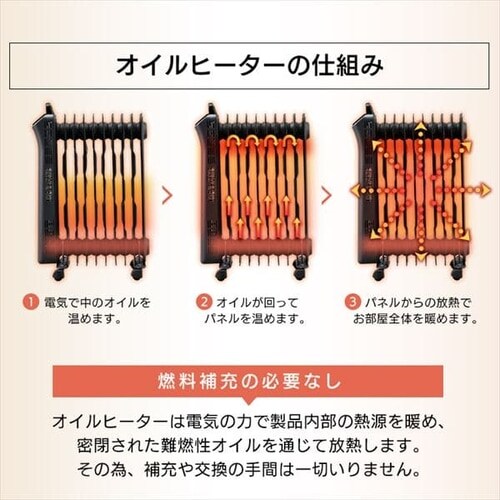 オイルヒーターの仕組み

1 電気で中のオイルを温めます。

2 オイルが回ってパネルを温めます。

3 パネルからの放熱でお部屋全体を暖めます。

燃料補充の必要なし

オイルヒーターは電気の力で製品内部の熱源を暖め、密閉された難燃性オイルを通じて放熱します。その為、補充や交換の手間は一切いりません。