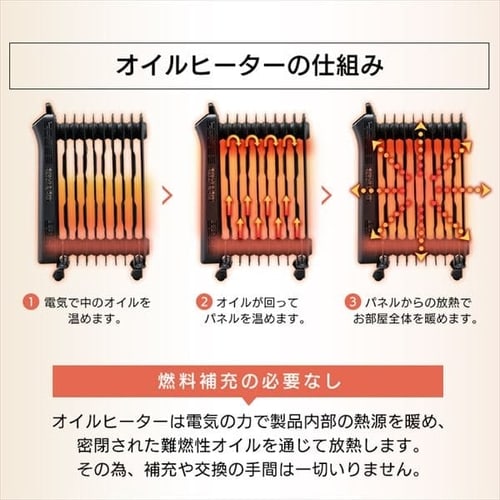 オイルヒーターの仕組み

1 電気で中のオイルを温めます。

2 オイルが回ってパネルを温めます。

3 パネルからの放熱でお部屋全体を暖めます。

燃料補充の必要なし

オイルヒーターは電気の力で製品内部の熱源を暖め、密閉された難燃性オイルを通じて放熱します。その為、補充や交換の手間は一切いりません。