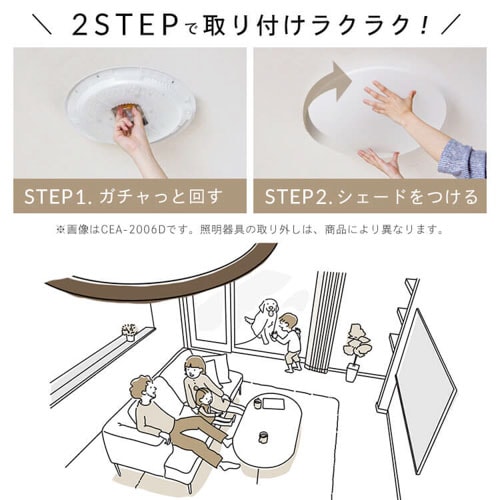 ＼ 2STEPで取り付けラクラク！ ／

STEP1. ガチャっと回す

STEP2. シェードをつける

※画像はCEA-2006Dです。照明器具の取り外しは、商品により異なります。