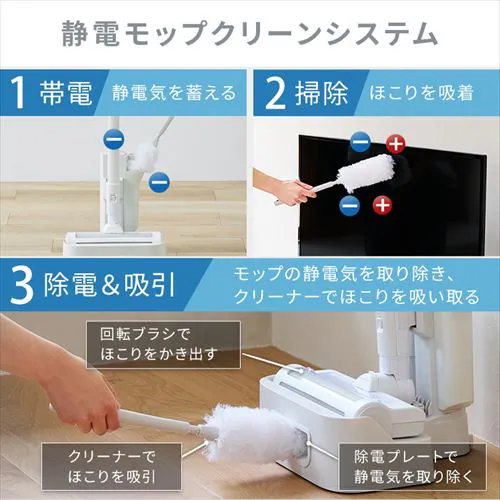 静電モップクリーンシステム

1 帯電 静電気を蓄える

2 掃除 ほこりを吸着

3 除電＆吸引 モップの静電気を取り除き、クリーナーでほこりを吸い取る

回転ブラシでほこりをかき出す

クリーナーでほこりを吸引

除電プレートで静電気を取り除く