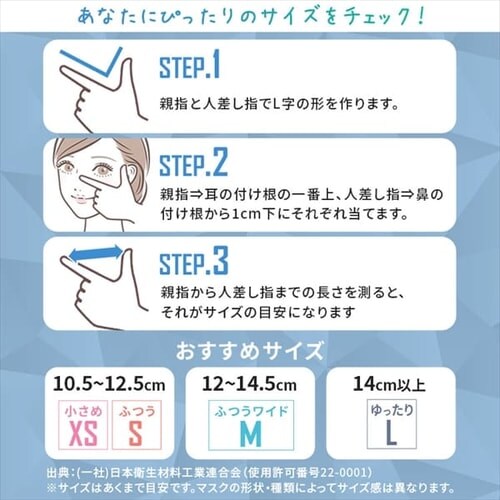 あなたにぴったりのサイズをチェック！

STEP.1
親指と人差し指でL字の形を作ります。

STEP.2
親指⇒耳の付け根の一番上、人差し指⇒鼻の付け根から1cm下にそれぞれ当てます。

STEP.3
親指から人差し指までの長さを測ると、それがサイズの目安になります

おすすめサイズ

10.5~12.5cm
小さめ
XS
ふつう
S

12~14.5cm
ふつうワイド
M

14cm以上
ゆったり
L

出典：(一社)日本衛生材料工業連合会（使用許可番号22-0001）
※サイズはあくまで目安です。マスクの形状・種類によってサイズ感は異なります。