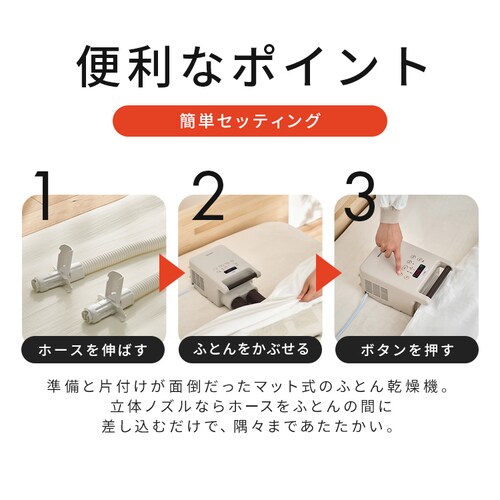 便利なポイント

簡単セッティング

1

ホースを伸ばす

2

ふとんをかぶせる

3

ボタンを押す

準備と片付けが面倒だったマット式のふとん乾燥機。
立体ノズルならホースをふとんの間に
差し込むだけで、隅々まであたたかい。